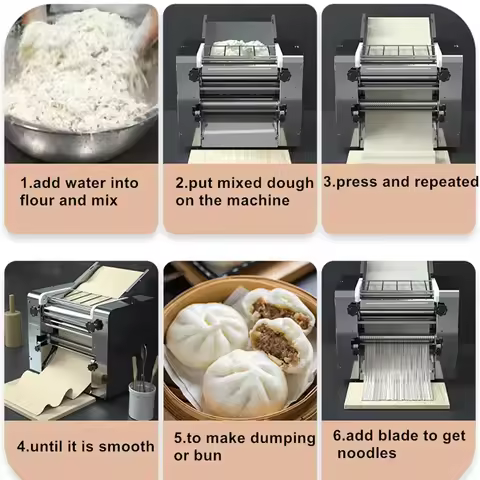 1.add water into flour and mix

2.put mixed dough on the machine

3.press and repeated

4.until it is smooth

5.to make dumping or bun

6.add blade to get noodles