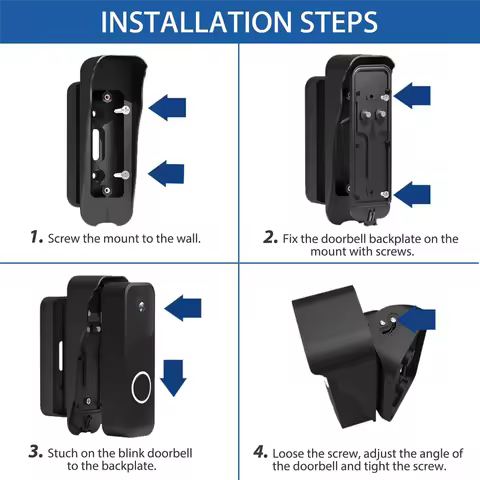 INSTALLATION STEPS

1. Screw the mount to the wall.

2. Fix the doorbell backplate on the mount with screws.

3. Stuch on the blink doorbell to the backplate.

4. Loose the screw, adjust the angle of the doorbell and tight the screw.