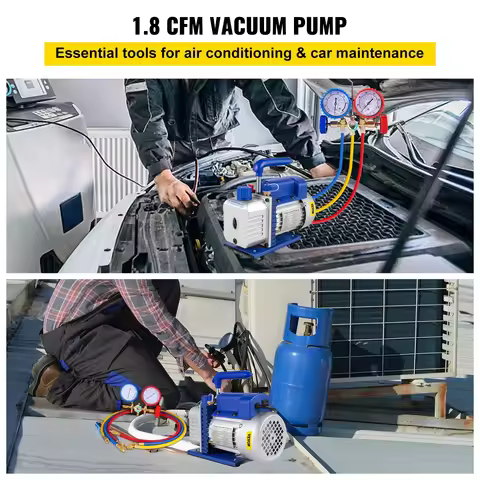 1.8 CFM VACUUM PUMP

Essential tools for air conditioning & car maintenance