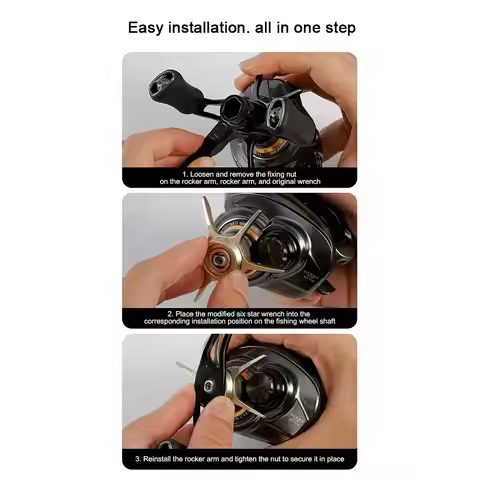 Easy installation. all in one step

1. Loosen and remove the fixing nut on the rocker arm, rocker arm, and original wrench

2. Place the modified six star wrench into the corresponding installation position on the fishing wheel shaft

3. Reinstall the rocker arm and tighten the nut to secure it in place