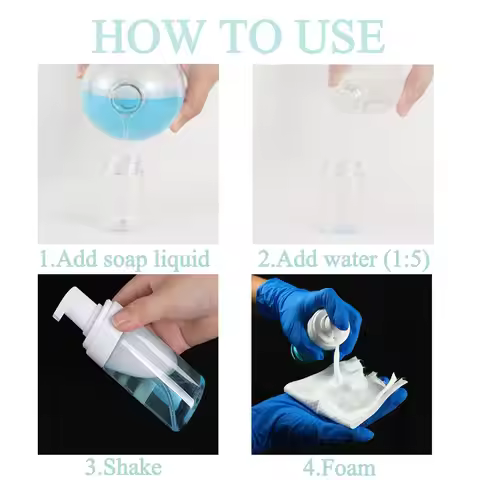 HOW TO USE

1.Add soap liquid

2.Add water (1:5)

3.Shake

4.Foam