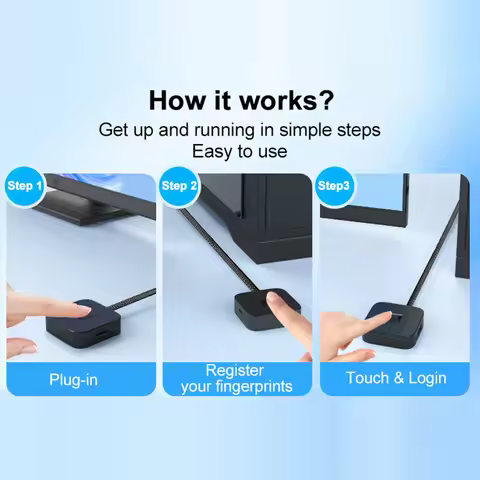 How it works?

Get up and running in simple steps
Easy to use

Step 1

Plug-in

Step 2

Register your fingerprints

Step3

Touch & Login