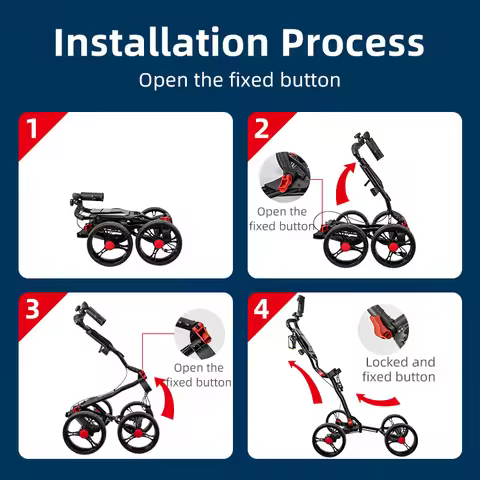 Installation Process

Open the fixed button

1

2

Open the fixed button

3

Open the fixed button

4

Locked and fixed button