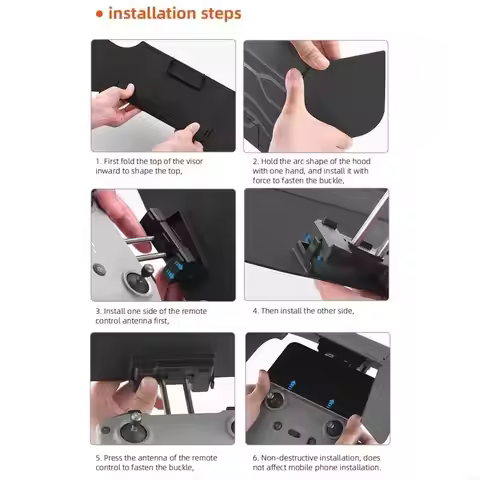 • installation steps

1. First fold the top of the visor inward to shape the top,

2. Hold the arc shape of the hood with one hand, and install it with force to fasten the buckle,

3. Install one side of the remote control antenna first,

4. Then install the other side,

5. Press the antenna of the remote control to fasten the buckle,

6. Non-destructive installation, does not affect mobile phone installation.