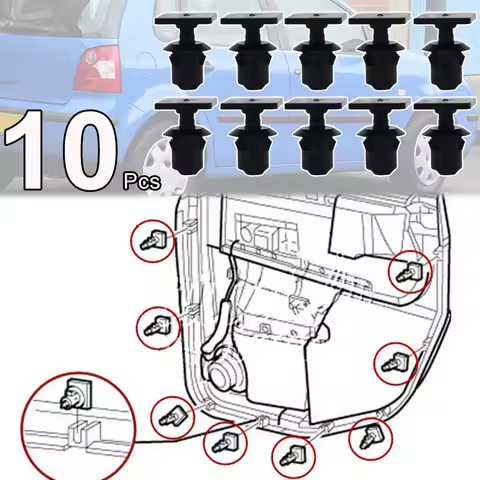 10 Pcs