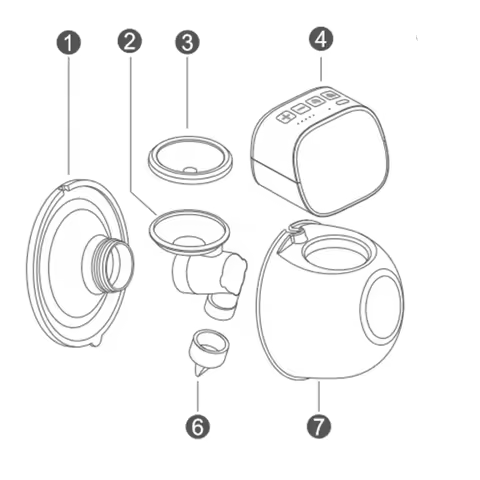 1
2
3
4
6
7