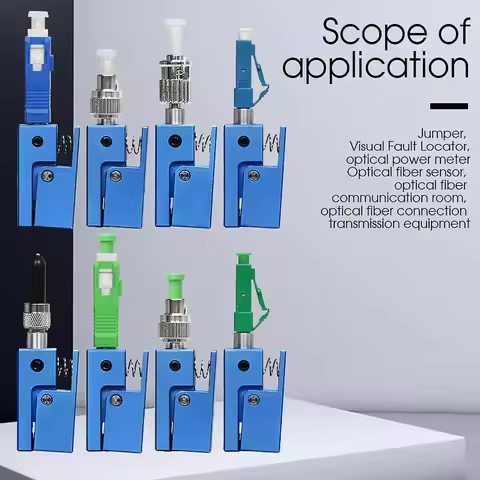 Scope of application

Jumper,
Visual Fault Locator,
optical power meter
Optical fiber sensor,
optical fiber
communication room,
optical fiber connection
transmission equipment