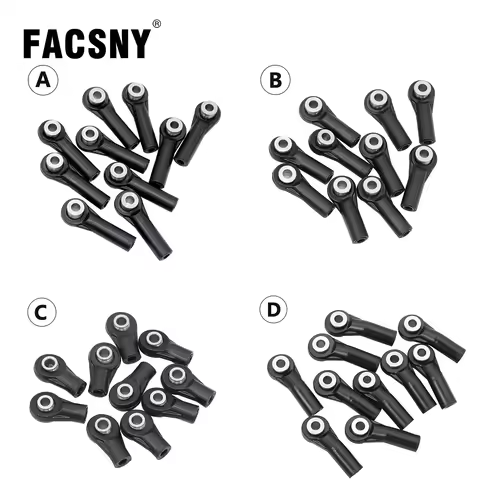 FACSNY®

A

B

C

D