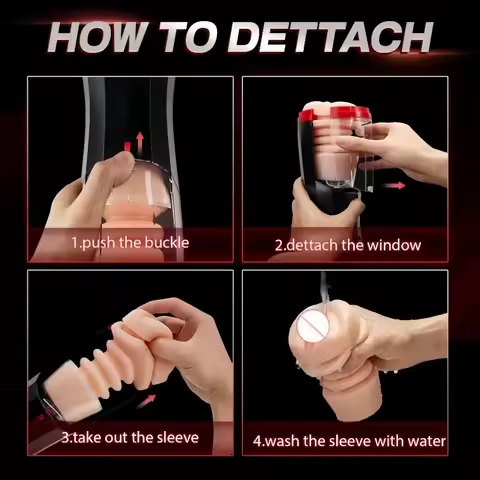 HOW TO DETTACH

1.push the buckle

2.dettach the window

3.take out the sleeve

4.wash the sleeve with water