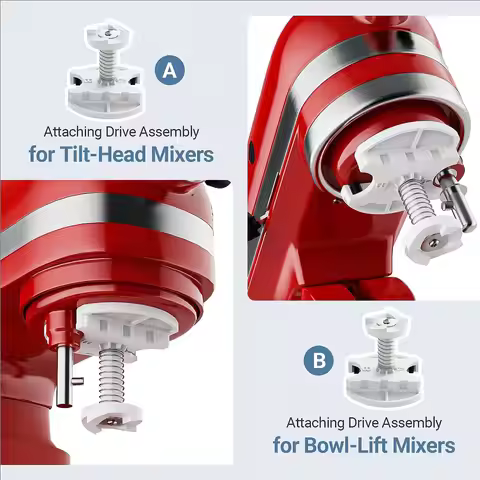 A

Attaching Drive Assembly
for Tilt-Head Mixers

B

Attaching Drive Assembly
for Bowl-Lift Mixers