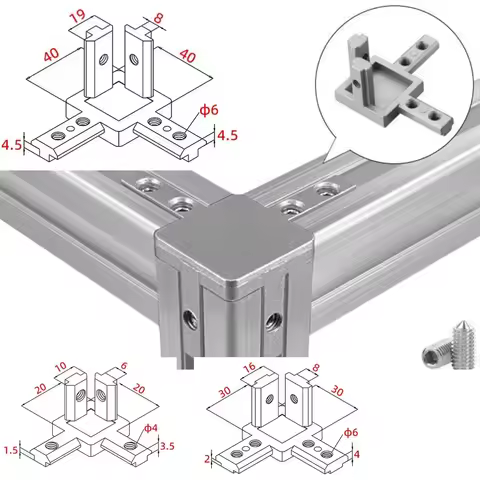 19
8
40
40
ϕ6
4.5
4.5

10
6
20
20
ϕ4
1.5
3.5

16
8
30
30
ϕ6
2
4