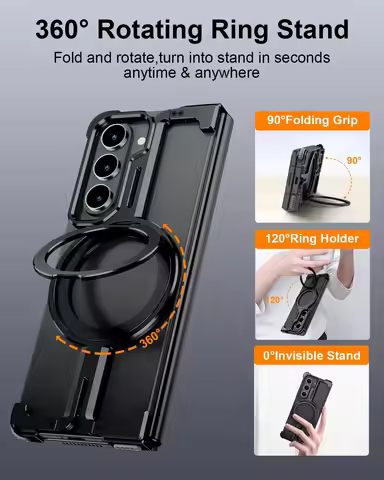 360° Rotating Ring Stand

Fold and rotate,turn into stand in seconds anytime & anywhere

360°

90°Folding Grip

90°

120°Ring Holder

120°

0°Invisible Stand