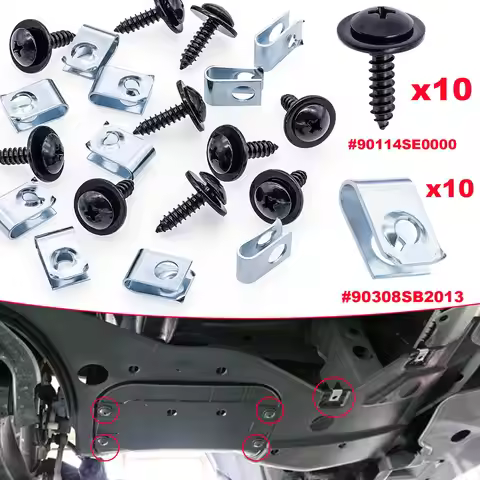 x10

#90114SE0000

x10

#90308SB2013