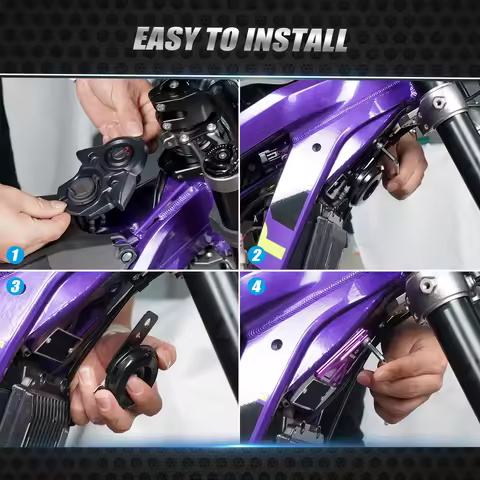 EASY TO INSTALL

1

2

3

4