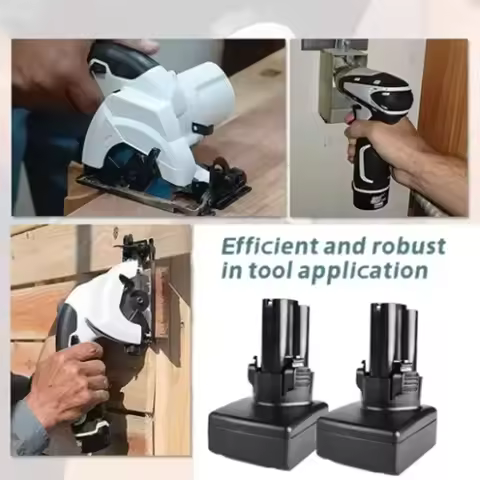 Efficient and robust in tool application