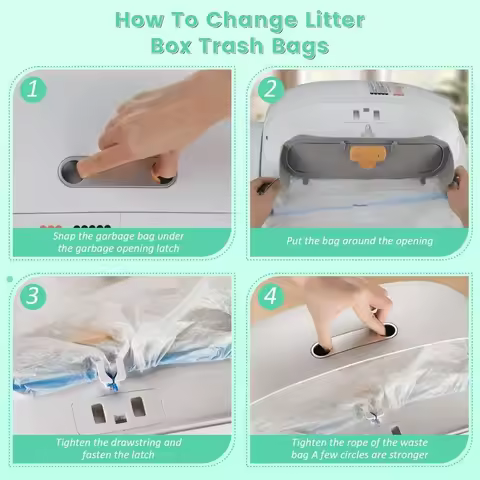 How To Change Litter Box Trash Bags

1

Snap the garbage bag under the garbage opening latch

2

Put the bag around the opening

3

Tighten the drawstring and fasten the latch

4

Tighten the rope of the waste bag A few circles are stronger