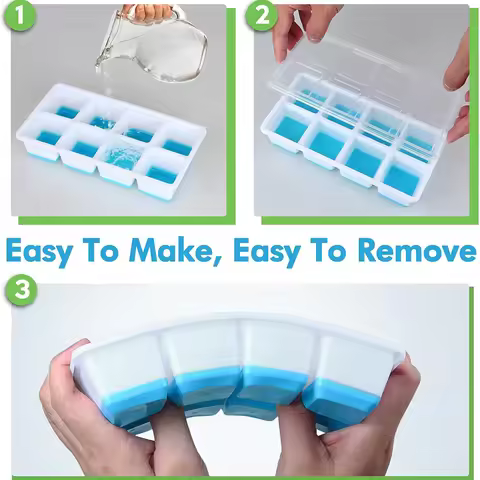 1

2

Easy To Make, Easy To Remove

3