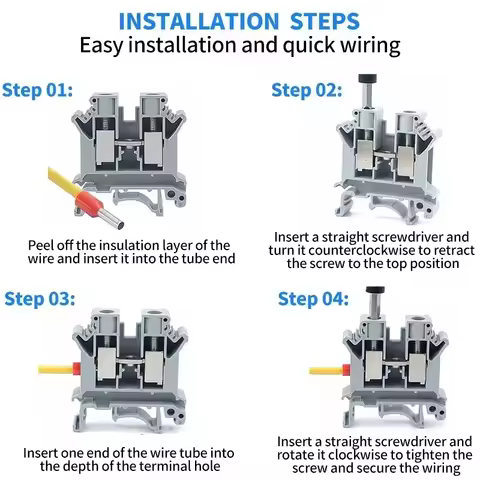 INSTALLATION STEPS
Easy installation and quick wiring

Step 01:

Peel off the insulation layer of the wire and insert it into the tube end

Step 02:

Insert a straight screwdriver and turn it counterclockwise to retract the screw to the top position

Step 03:

Insert one end of the wire tube into the depth of the terminal hole

Step 04:

Insert a straight screwdriver and rotate it clockwise to tighten the screw and secure the wiring