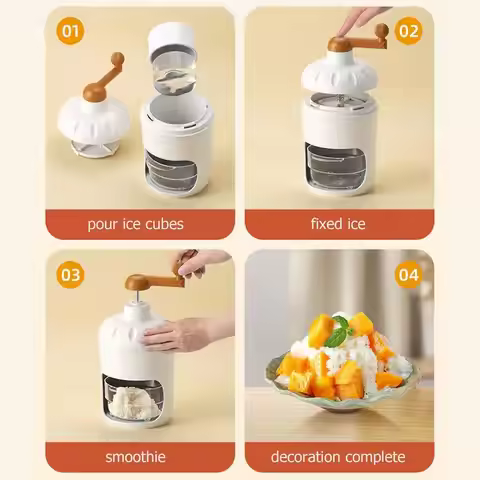 01
pour ice cubes

02
fixed ice

03
smoothie

04
decoration complete