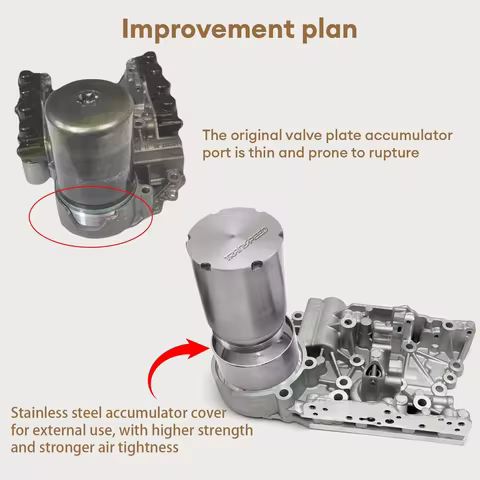 Improvement plan

The original valve plate accumulator port is thin and prone to rupture

TRANSPEED

Stainless steel accumulator cover for external use, with higher strength and stronger air tightness