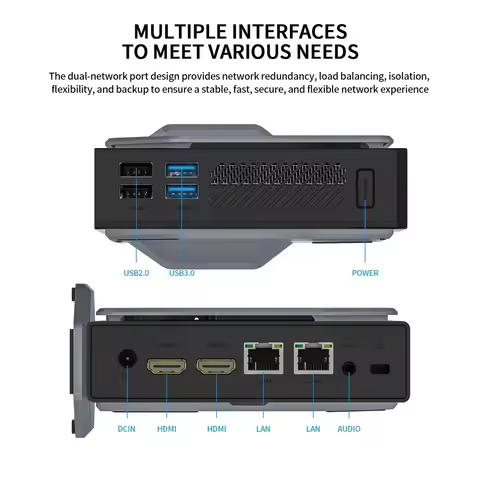 MULTIPLE INTERFACES
TO MEET VARIOUS NEEDS

The dual-network port design provides network redundancy, load balancing, isolation, flexibility, and backup to ensure a stable, fast, secure, and flexible network experience

USB2.0
USB3.0
POWER

DCIN
HDMI
HDMI
LAN
LAN
AUDIO