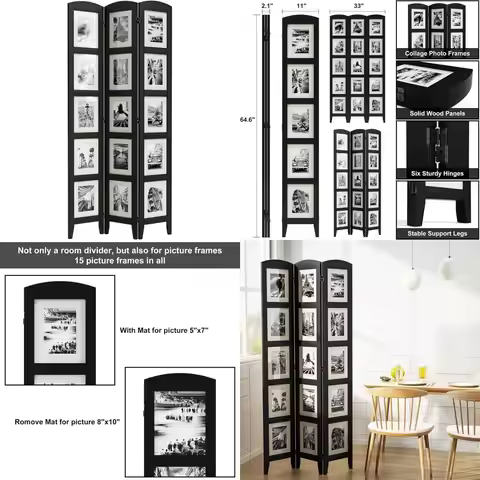 2.1"

11"

33"

64.6"

Collage Photo Frames

Solid Wood Panels

Six Sturdy Hinges

Stable Support Legs

Not only a room divider, but also for picture frames
15 picture frames in all

With Mat for picture 5"x7"

Romove Mat for picture 8"x10"