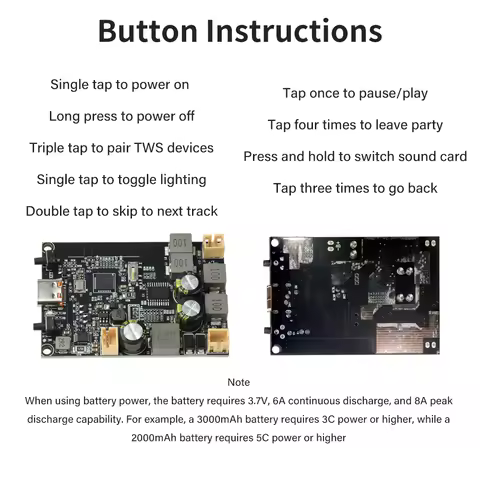 Button Instructions

Single tap to power on

Long press to power off

Triple tap to pair TWS devices

Single tap to toggle lighting

Double tap to skip to next track

Tap once to pause/play

Tap four times to leave party

Press and hold to switch sound card

Tap three times to go back

100

100

100

100

Note

When using battery power, the battery requires 3.7V, 6A continuous discharge, and 8A peak discharge capability. For example, a 3000mAh battery requires 3C power or higher, while a 2000mAh battery requires 5C power or higher