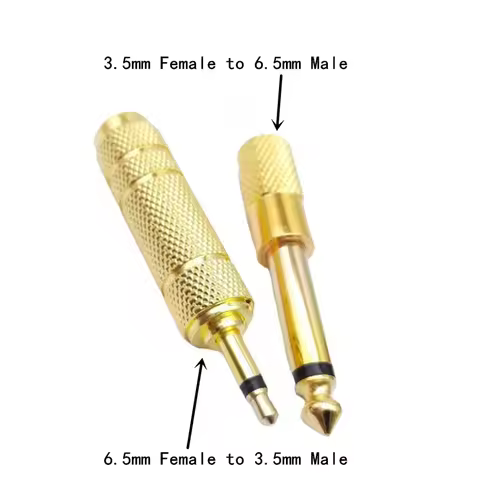 3.5mm Female to 6.5mm Male

6.5mm Female to 3.5mm Male