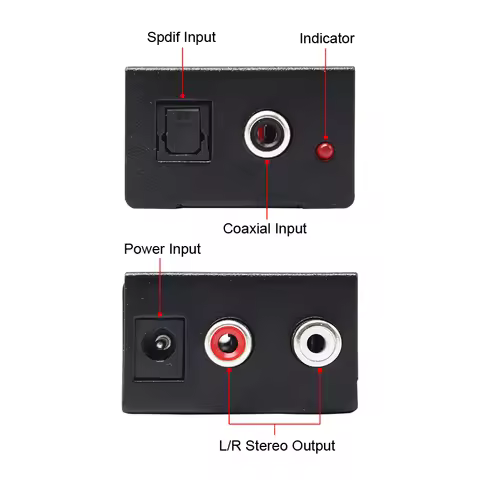 Spdif Input
Indicator
Coaxial Input
Power Input
L/R Stereo Output