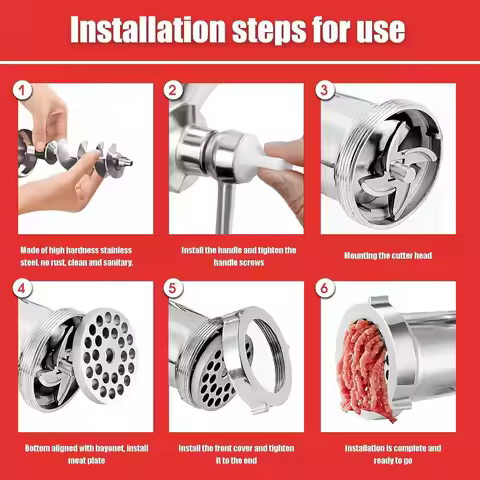 Installation steps for use

1

Made of high hardness stainless steel, no rust, clean and sanitary.

2

Install the handle and tighten the handle screws

3

Mounting the cutter head

4

Bottom aligned with bayonet, install meat plate

5

Install the front cover and tighten it to the end

6

Installation is complete and ready to go