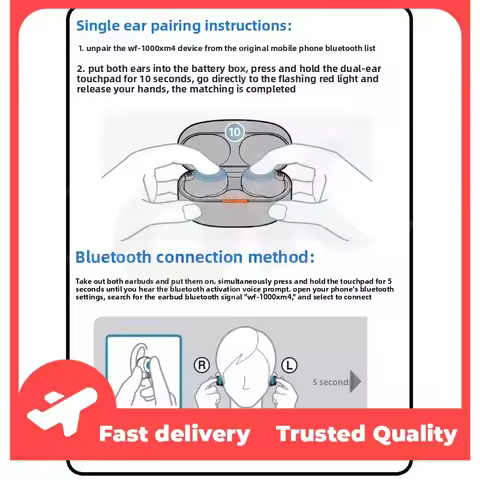 Single ear pairing instructions:

1. unpair the wf-1000xm4 device from the original mobile phone bluetooth list

2. put both ears into the battery box, press and hold the dual-ear touchpad for 10 seconds, go directly to the flashing red light and release your hands, the matching is completed

10

Bluetooth connection method:

Take out both earbuds and put them on. simultaneously press and hold the touchpad for 5 seconds until you hear the bluetooth activation voice prompt. open your phone's bluetooth settings, search for the earbud bluetooth signal "wf-1000xm4," and select to connect

R

L

5 seconds

Fast delivery Trusted Quality