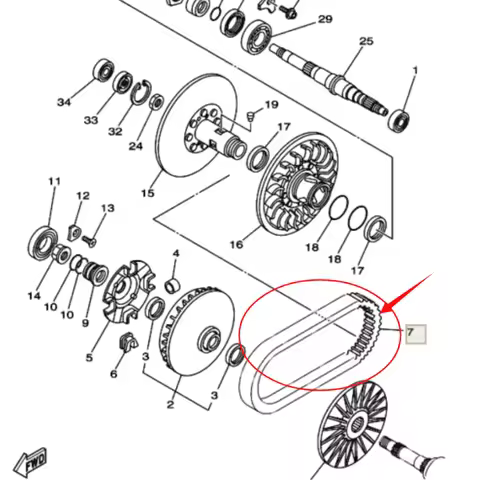 29
25
1
34
33
32
24
19
17
15
11
12
13
16
18
18
17
14
10
10
9
4
5
6
3
2
3
7
FWD