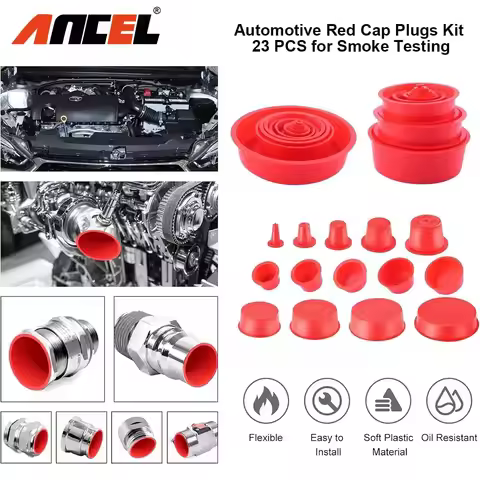 ANCEL®

Automotive Red Cap Plugs Kit 23 PCS for Smoke Testing

Flexible

Easy to Install

Soft Plastic Material

Oil Resistant