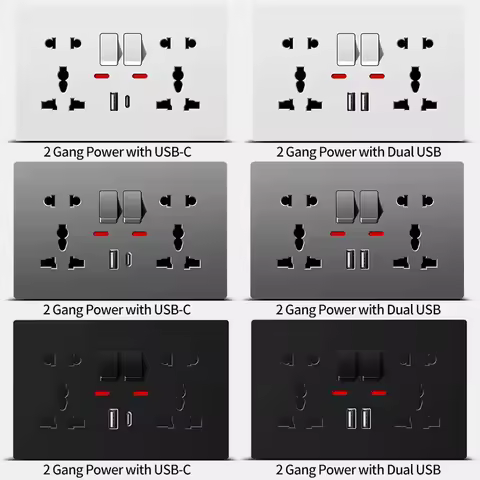 2 Gang Power with USB-C

2 Gang Power with Dual USB

2 Gang Power with USB-C

2 Gang Power with Dual USB

2 Gang Power with USB-C

2 Gang Power with Dual USB