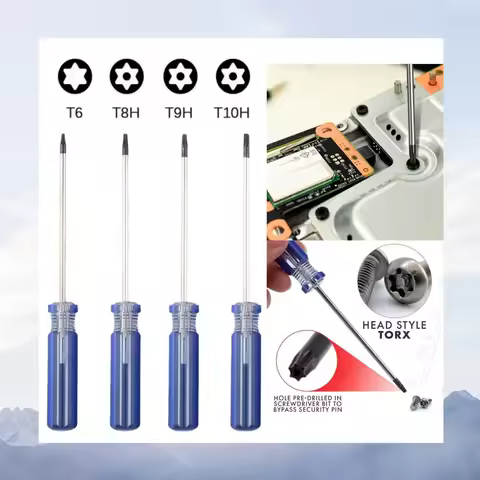 T6 T8H T9H T10H

HEAD STYLE
TORX

HOLE PRE-DRILLED IN SCREWDRIVER BIT TO BYPASS SECURITY PIN