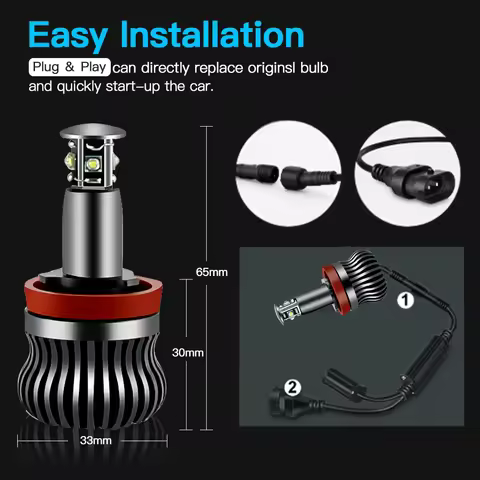 Easy Installation

Plug & Play can directly replace originsl bulb and quickly start-up the car.

65mm

30mm

33mm

1

2