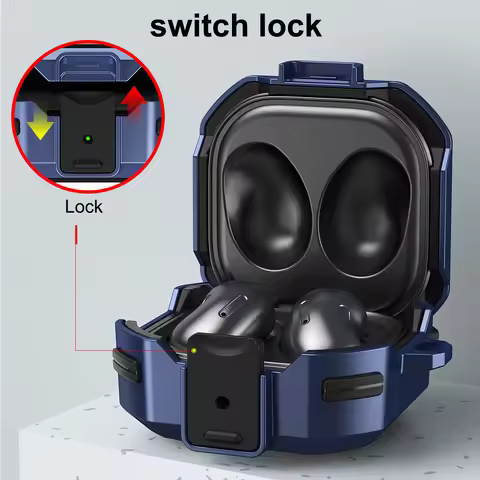 switch lock

Lock