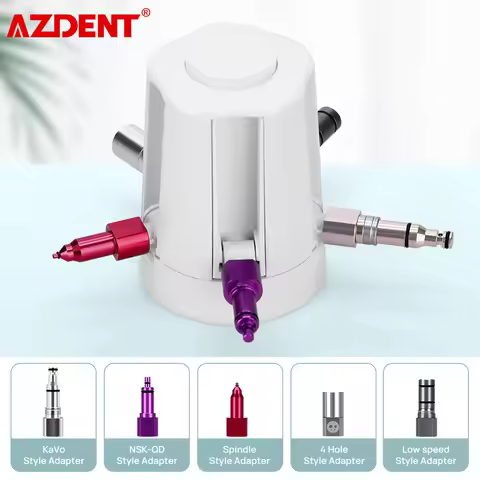 AZDENT®

KaVo Style Adapter

NSK-QD Style Adapter

Spindle Style Adapter

4 Hole Style Adapter

Low speed Style Adapter