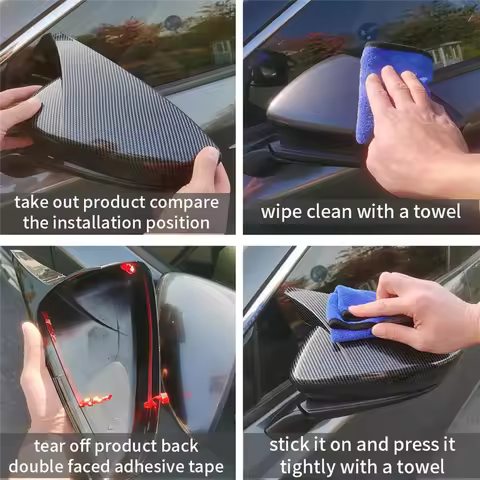 take out product compare the installation position

wipe clean with a towel

tear off product back double faced adhesive tape

stick it on and press it tightly with a towel