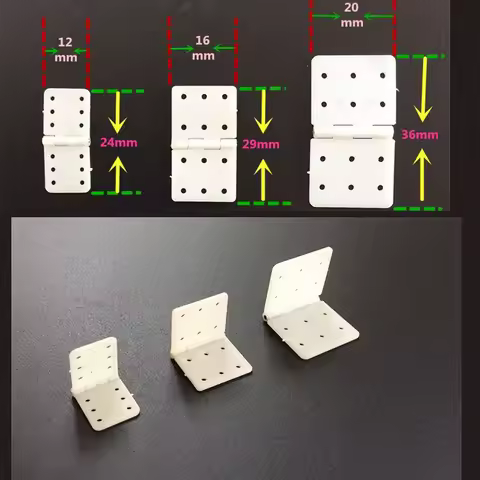 12
mm

24mm

16
mm

29mm

20
mm

36mm