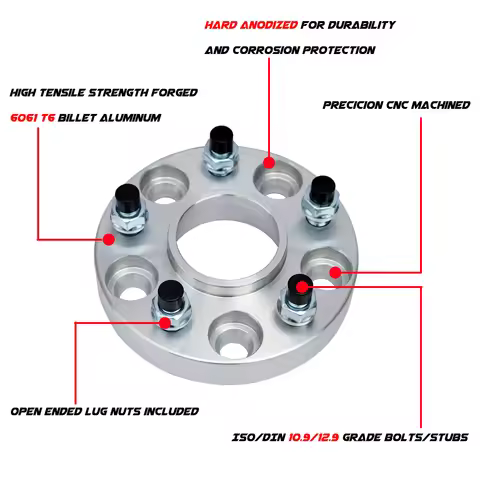 HARD ANODIZED FOR DURABILITY
AND CORROSION PROTECTION

HIGH TENSILE STRENGTH FORGED
6061 T6 BILLET ALUMINUM

PRECICION CNC MACHINED

OPEN ENDED LUG NUTS INCLUDED

ISO/DIN 10.9/12.9 GRADE BOLTS/STUBS