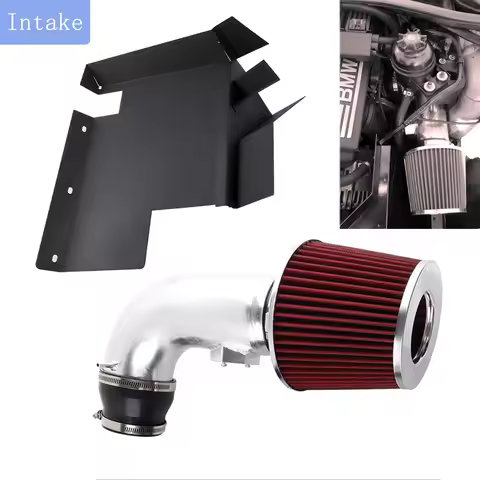 Intake

BMW