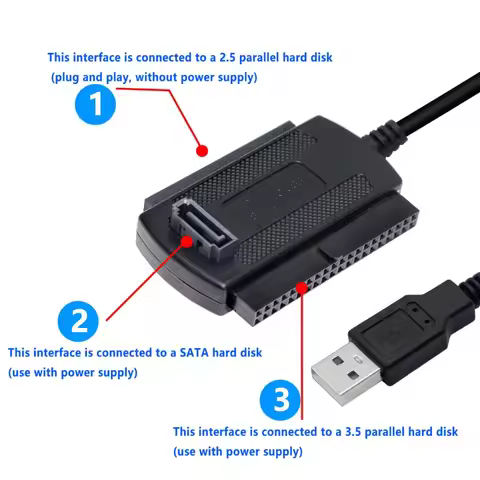 This interface is connected to a 2.5 parallel hard disk
(plug and play, without power supply)

1

2

This interface is connected to a SATA hard disk
(use with power supply)

3

This interface is connected to a 3.5 parallel hard disk
(use with power supply)