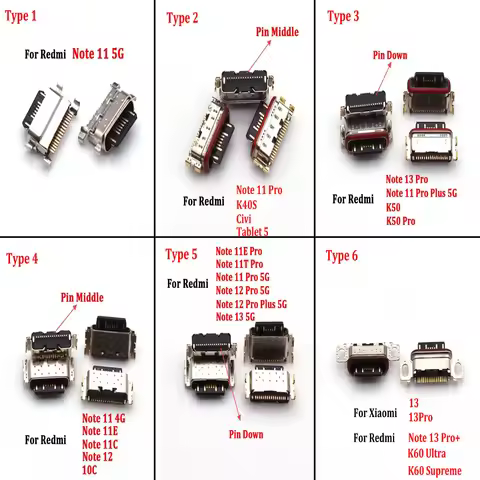 Type 1

For Redmi Note 11 5G

Type 2

Pin Middle

For Redmi Note 11 Pro K40S Civi Tablet 5

Type 3

Pin Down

For Redmi Note 13 Pro Note 11 Pro Plus 5G K50 K50 Pro

Type 4

Pin Middle

For Redmi Note 11 4G Note 11E Note 11C Note 12 10C

Type 5

For Redmi Note 11E Pro Note 11T Pro Note 11 Pro 5G Note 12 Pro 5G Note 12 Pro Plus 5G Note 13 5G

Pin Down

Type 6

For Xiaomi 13 13Pro

For Redmi Note 13 Pro+ K60 Ultra K60 Supreme