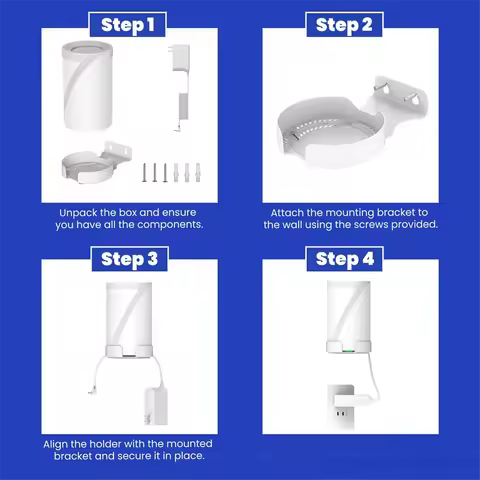 Step 1

Unpack the box and ensure you have all the components.

Step 2

Attach the mounting bracket to the wall using the screws provided.

Step 3

Align the holder with the mounted bracket and secure it in place.

Step 4