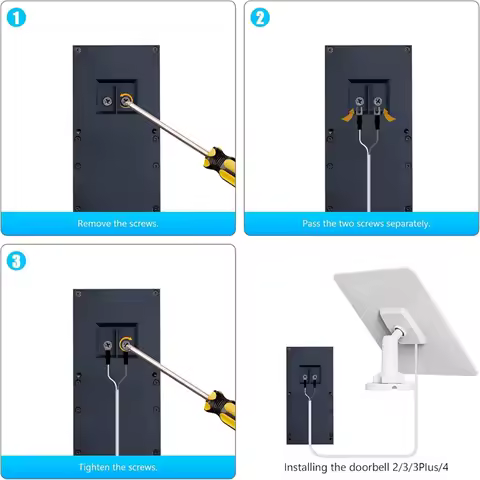 1

Remove the screws.

2

Pass the two screws separately.

3

Tighten the screws.

Installing the doorbell 2/3/3Plus/4