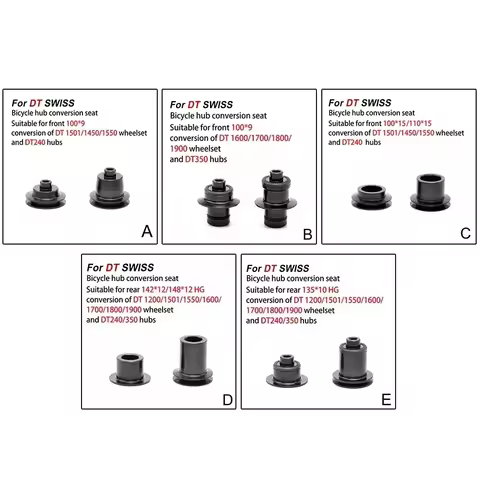 For DT SWISS
Bicycle hub conversion seat
Suitable for front 100*9
conversion of DT 1501/1450/1550 wheelset
and DT240 hubs

A

For DT SWISS
Bicycle hub conversion seat
Suitable for front 100*9
conversion of DT 1600/1700/1800/1900 wheelset
and DT350 hubs

B

For DT SWISS
Bicycle hub conversion seat
Suitable for front 100*15/110*15
conversion of DT 1501/1450/1550 wheelset
and DT240 hubs

C

For DT SWISS
Bicycle hub conversion seat
Suitable for rear 142*12/148*12 HG
conversion of DT 1200/1501/1550/1600/1700/1800/1900 wheelset
and DT240/350 hubs

D

For DT SWISS
Bicycle hub conversion seat
Suitable for rear 135*10 HG
conversion of DT 1200/1501/1550/1600/1700/1800/1900 wheelset
and DT240/350 hubs

E