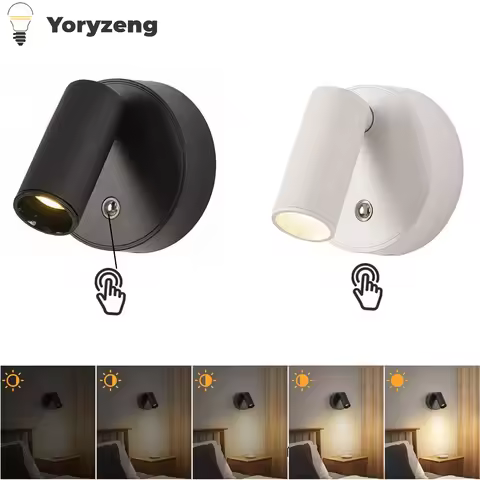 Yoryzeng