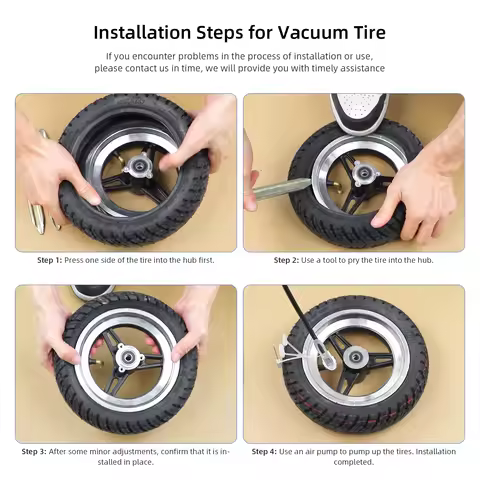 Installation Steps for Vacuum Tire

If you encounter problems in the process of installation or use, please contact us in time, we will provide you with timely assistance

Step 1: Press one side of the tire into the hub first.

Step 2: Use a tool to pry the tire into the hub.

Step 3: After some minor adjustments, confirm that it is installed in place.

Step 4: Use an air pump to pump up the tires. Installation completed.