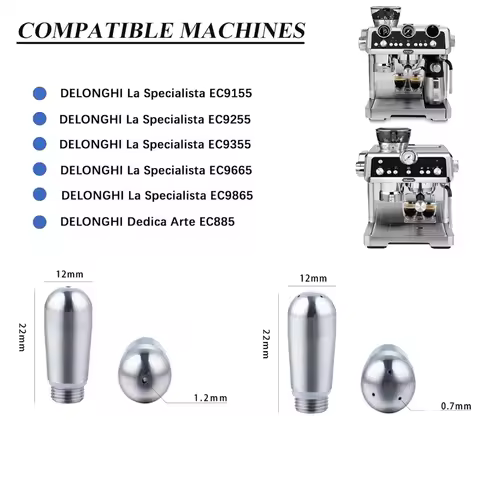 COMPATIBLE MACHINES

DELONGHI La Specialista EC9155

DELONGHI La Specialista EC9255

DELONGHI La Specialista EC9355

DELONGHI La Specialista EC9665

DELONGHI La Specialista EC9865

DELONGHI Dedica Arte EC885

12mm

22mm

1.2mm

12mm

22mm

0.7mm